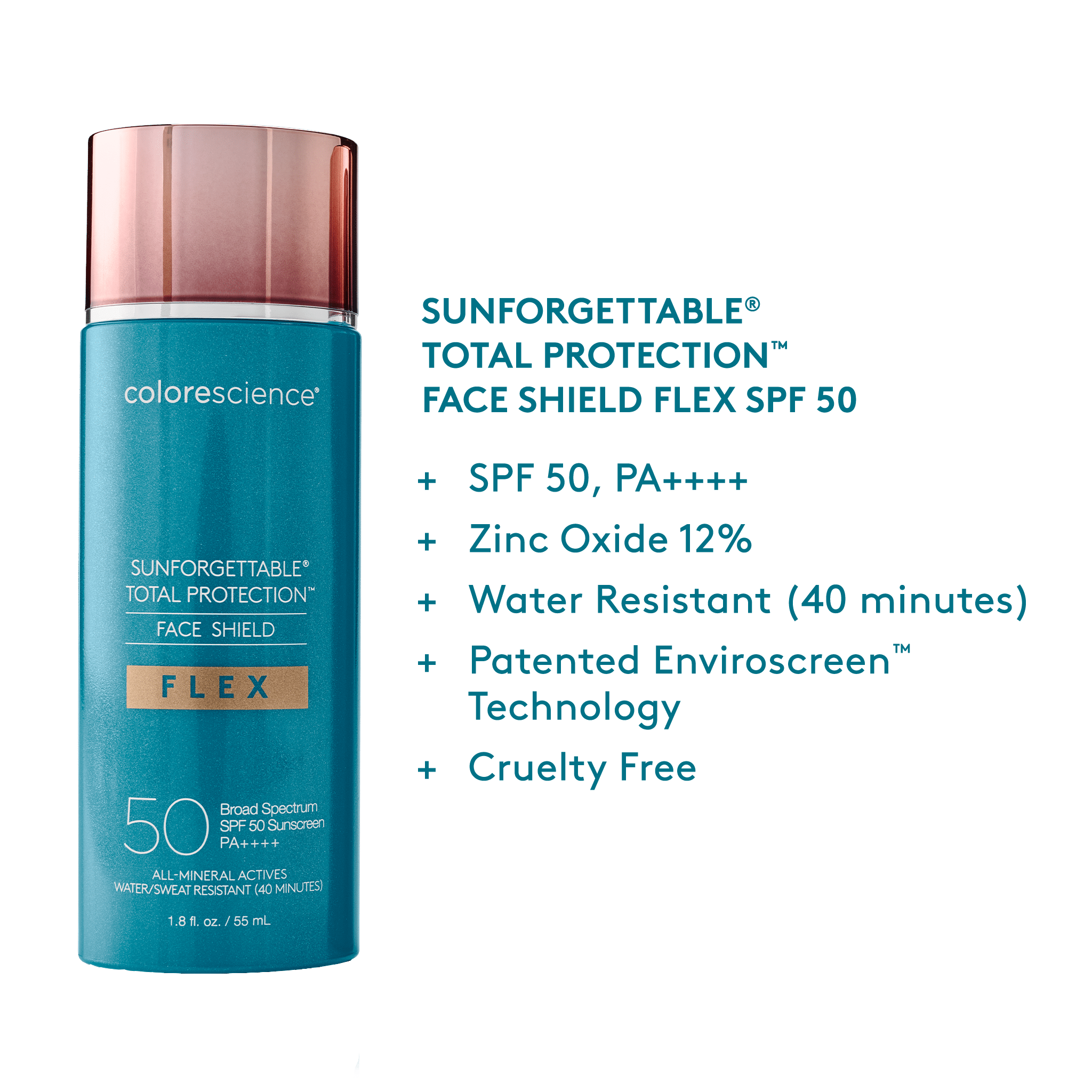 colorescience®

SUNFORGETTABLE®
TOTAL PROTECTION™
FACE SHIELD
FLEX

50 Broad Spectrum SPF 50 Sunscreen PA++++

ALL-MINERAL ACTIVES
WATER/SWEAT RESISTANT (40 MINUTES)

1.8 fl. oz. / 55 mL

SUNFORGETTABLE®
TOTAL PROTECTION™
FACE SHIELD FLEX SPF 50

+ SPF 50, PA++++
+ Zinc Oxide 12%
+ Water Resistant (40 minutes)
+ Patented Enviroscreen™ Technology
+ Cruelty Free